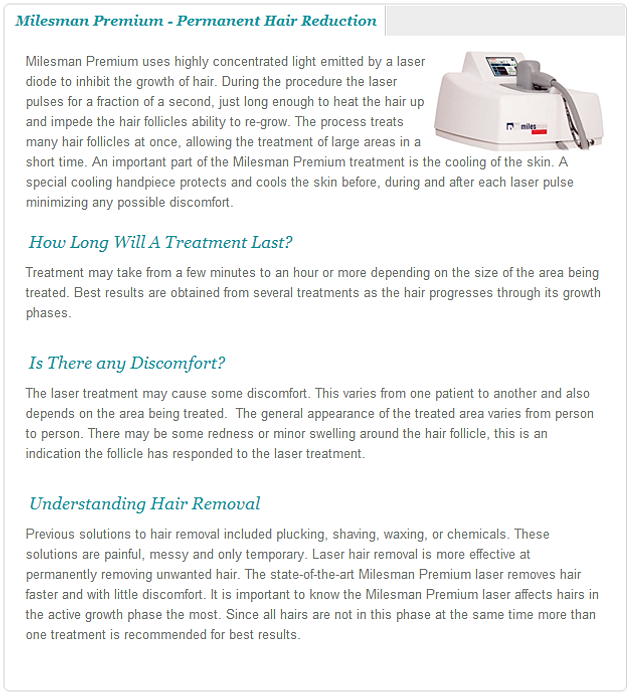 Milesman Premium - Permanent Hair Reduction

Milesman Premium uses highly concentrated light emitted by a laser diode to inhibit the growth of hair. During the procedure the laser pulses for a fraction of a second, just long enough to heat the hair up and impede the hair follicles ability to re-grow. The process treats many hair follicles at once, allowing the treatment of large areas in a short time. An important part of the Milesman Premium treatment is the cooling of the skin. A special cooling handpiece protects and cools the skin before, during and after each laser pulse minimizing any possible discomfort.

miles

How Long Will A Treatment Last?

Treatment may take from a few minutes to an hour or more depending on the size of the area being treated. Best results are obtained from several treatments as the hair progresses through its growth phases.

Is There any Discomfort?

The laser treatment may cause some discomfort. This varies from one patient to another and also depends on the area being treated. The general appearance of the treated area varies from person to person. There may be some redness or minor swelling around the hair follicle, this is an indication the follicle has responded to the laser treatment.

Understanding Hair Removal

Previous solutions to hair removal included plucking, shaving, waxing, or chemicals. These solutions are painful, messy and only temporary. Laser hair removal is more effective at permanently removing unwanted hair. The state-of-the-art Milesman Premium laser removes hair faster and with little discomfort. It is important to know the Milesman Premium laser affects hairs in the active growth phase the most. Since all hairs are not in this phase at the same time more than one treatment is recommended for best results.