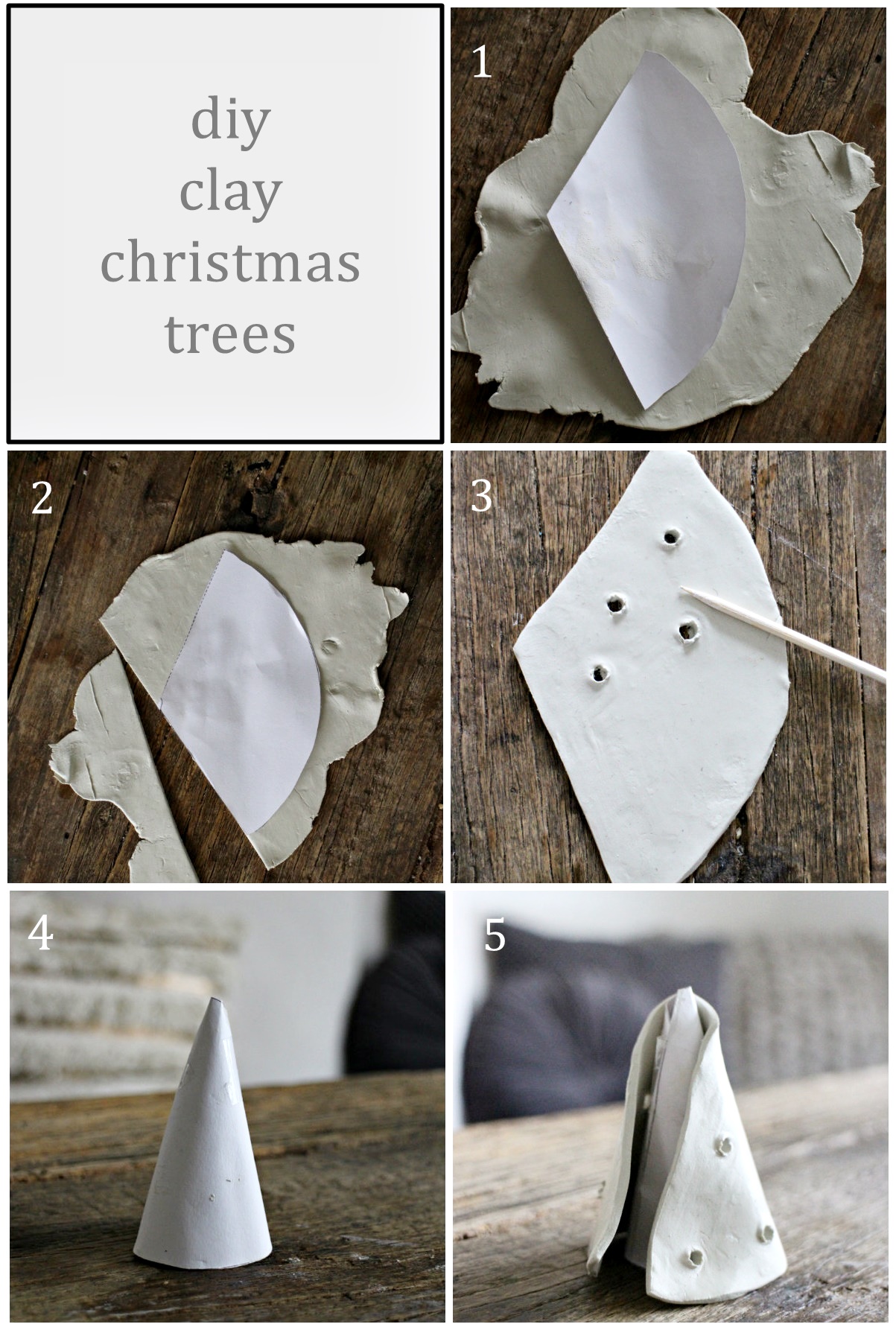 diy
clay
christmas
trees

1

2

3

4

5