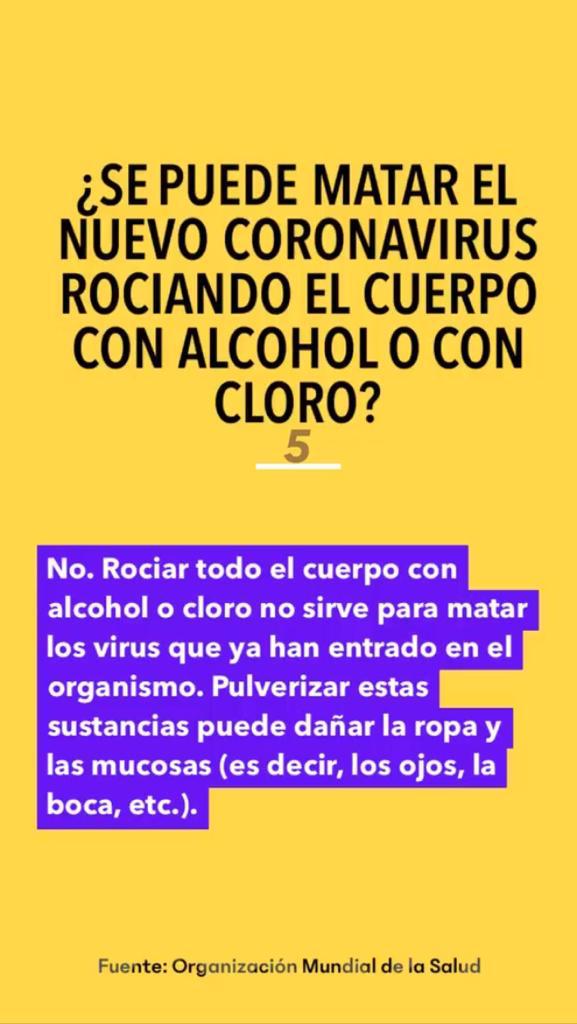 ¿SE PUEDE MATAR EL NUEVO CORONAVIRUS ROCIANDO EL CUERPO CON ALCOHOL O CON CLORO?

5

No. Rociar todo el cuerpo con alcohol o cloro no sirve para matar los virus que ya han entrado en el organismo. Pulverizar estas sustancias puede dañar la ropa y las mucosas (es decir, los ojos, la boca, etc.).

Fuente: Organización Mundial de la Salud