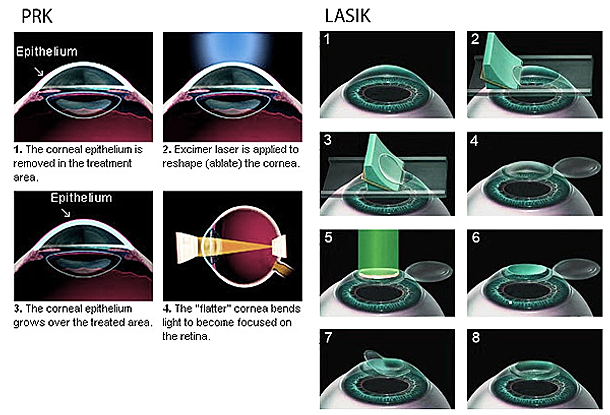 PRK

Epithelium

1. The corneal epithelium is removed in the treatment area.

2. Excimer laser is applied to reshape (ablate) the cornea.

Epithelium

3. The corneal epithelium grows over the treated area.

4. The "flatter" cornea bends light to become focused on the retina.

LASIK

1

2

3

4

5

6

7

8