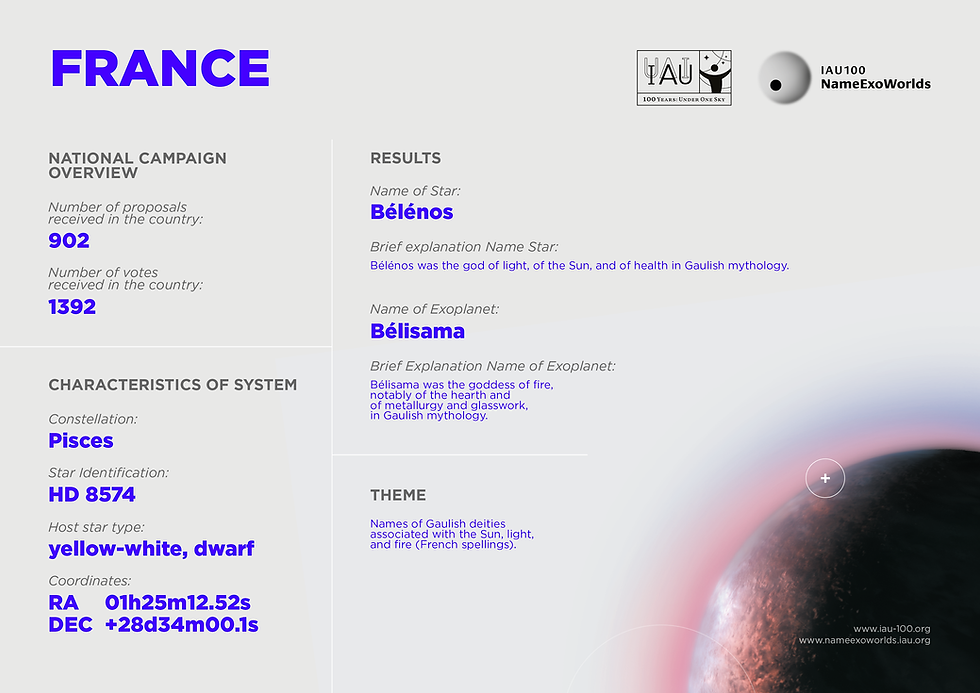 FRANCE

IAU
100 YEARS: UNDER ONE SKY

IAU100
NameExoWorlds

NATIONAL CAMPAIGN OVERVIEW

Number of proposals received in the country:
902

Number of votes received in the country:
1392

CHARACTERISTICS OF SYSTEM

Constellation:
Pisces

Star Identification:
HD 8574

Host star type:
yellow-white, dwarf

Coordinates:
RA 01h25m12.52s
DEC +28d34m00.1s

RESULTS

Name of Star:
Bélénos

Brief explanation Name Star:
Bélénos was the god of light, of the Sun, and of health in Gaulish mythology.

Name of Exoplanet:
Bélisama

Brief Explanation Name of Exoplanet:
Bélisama was the goddess of fire, notably of the hearth and of metallurgy and glasswork, in Gaulish mythology.

THEME

Names of Gaulish deities associated with the Sun, light, and fire (French spellings).

+

www.iau-100.org
www.nameexoworlds.iau.org