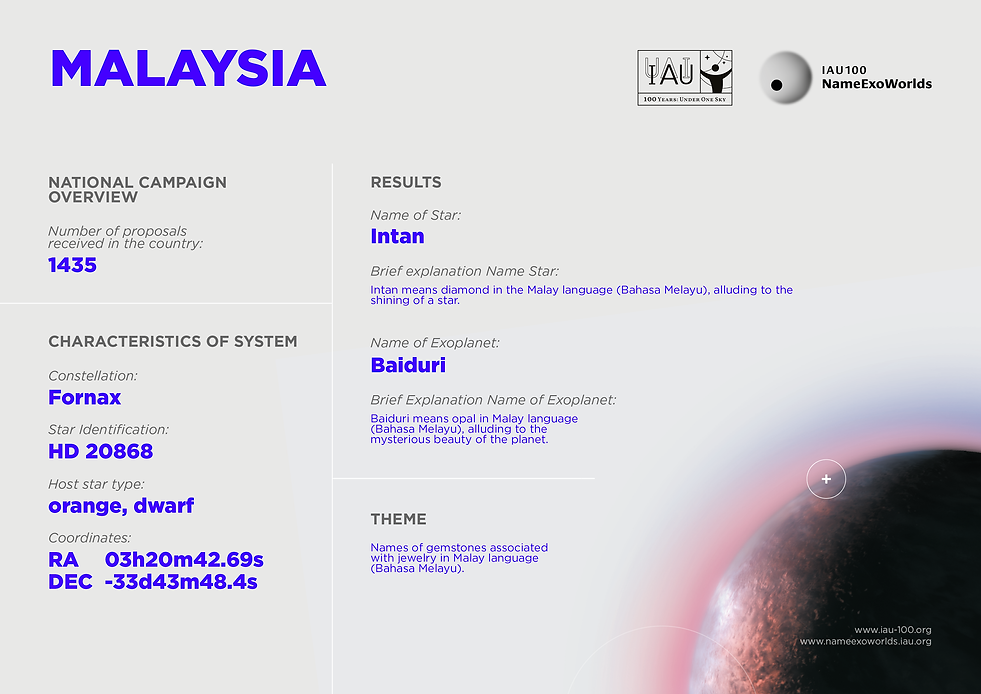 MALAYSIA

IAU
100 YEARS: UNDER ONE SKY

IAU100
NameExoWorlds

NATIONAL CAMPAIGN OVERVIEW

Number of proposals received in the country:
1435

CHARACTERISTICS OF SYSTEM

Constellation:
Fornax

Star Identification:
HD 20868

Host star type:
orange, dwarf

Coordinates:
RA 03h20m42.69s
DEC -33d43m48.4s

RESULTS

Name of Star:
Intan

Brief explanation Name Star:
Intan means diamond in the Malay language (Bahasa Melayu), alluding to the shining of a star.

Name of Exoplanet:
Baiduri

Brief Explanation Name of Exoplanet:
Baiduri means opal in Malay language (Bahasa Melayu), alluding to the mysterious beauty of the planet.

THEME

Names of gemstones associated with jewelry in Malay language (Bahasa Melayu).

www.iau-100.org
www.nameexoworlds.iau.org