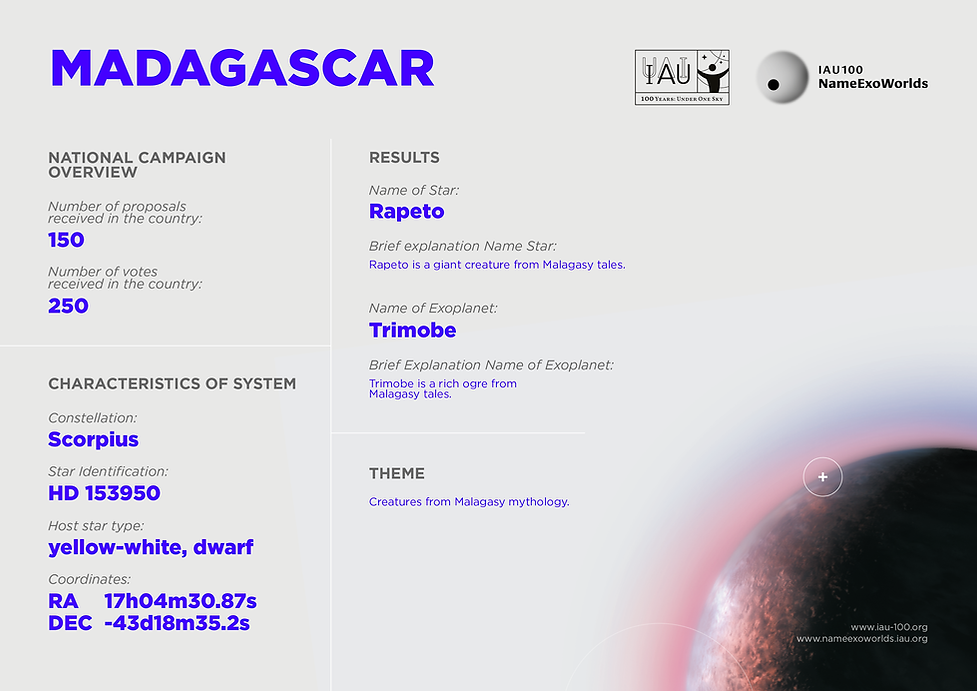 MADAGASCAR

IAU
100 YEARS: UNDER ONE SKY

IAU100
NameExoWorlds

NATIONAL CAMPAIGN OVERVIEW

Number of proposals received in the country:
150

Number of votes received in the country:
250

CHARACTERISTICS OF SYSTEM

Constellation:
Scorpius

Star Identification:
HD 153950

Host star type:
yellow-white, dwarf

Coordinates:
RA 17h04m30.87s
DEC -43d18m35.2s

RESULTS

Name of Star:
Rapeto

Brief explanation Name Star:
Rapeto is a giant creature from Malagasy tales.

Name of Exoplanet:
Trimobe

Brief Explanation Name of Exoplanet:
Trimobe is a rich ogre from Malagasy tales.

THEME

Creatures from Malagasy mythology.

www.iau-100.org
www.nameexoworlds.iau.org