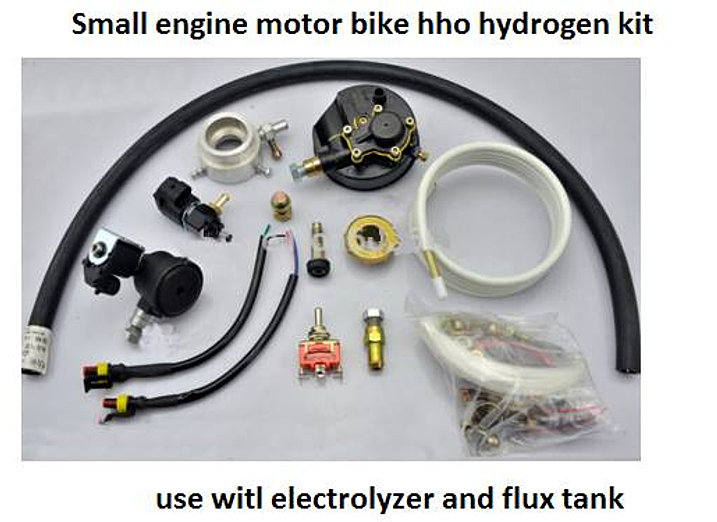 Small engine motor bike hho hydrogen kit

use witl electrolyzer and flux tank