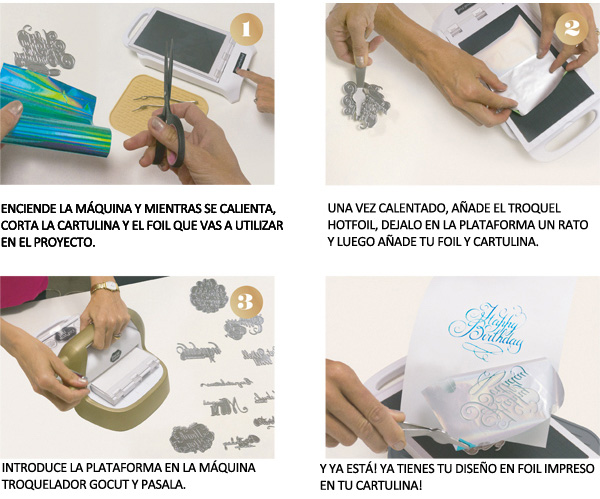 1

ENCIENDE LA MÁQUINA Y MIENTRAS SE CALIENTA, CORTA LA CARTULINA Y EL FOIL QUE VAS A UTILIZAR EN EL PROYECTO.

2

UNA VEZ CALENTADO, AÑADE EL TROQUEL HOTFOIL, DEJALO EN LA PLATAFORMA UN RATO Y LUEGO AÑADE TU FOIL Y CARTULINA.

3

INTRODUCE LA PLATAFORMA EN LA MÁQUINA TROQUELADOR GOCUT Y PASALA.

Happy Birthday

Y YA ESTÁ! YA TIENES TU DISEÑO EN FOIL IMPRESO EN TU CARTULINA!