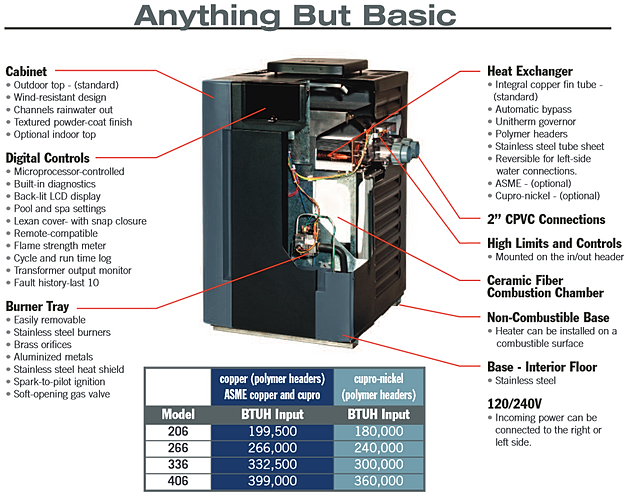 Anything But Basic

Cabinet
• Outdoor top - (standard)
• Wind-resistant design
• Channels rainwater out
• Textured powder-coat finish
• Optional indoor top

Digital Controls
• Microprocessor-controlled
• Built-in diagnostics
• Back-lit LCD display
• Pool and spa settings
• Lexan cover- with snap closure
• Remote-compatible
• Flame strength meter
• Cycle and run time log
• Transformer output monitor
• Fault history-last 10

Burner Tray
• Easily removable
• Stainless steel burners
• Brass orifices
• Aluminized metals
• Stainless steel heat shield
• Spark-to-pilot ignition
• Soft-opening gas valve

Heat Exchanger
• Integral copper fin tube - (standard)
• Automatic bypass
• Unitherm governor
• Polymer headers
• Stainless steel tube sheet
• Reversible for left-side water connections.
• ASME - (optional)
• Cupro-nickel - (optional)

2" CPVC Connections

High Limits and Controls
• Mounted on the in/out header

Ceramic Fiber Combustion Chamber

Non-Combustible Base
• Heater can be installed on a combustible surface

Base - Interior Floor
• Stainless steel

120/240V
• Incoming power can be connected to the right or left side.

| | copper (polymer headers) ASME copper and cupro | cupro-nickel (polymer headers) |
|---|---|---|
| Model | BTUH Input | BTUH Input |
| 206 | 199,500 | 180,000 |
| 266 | 266,000 | 240,000 |
| 336 | 332,500 | 300,000 |
| 406 | 399,000 | 360,000 |