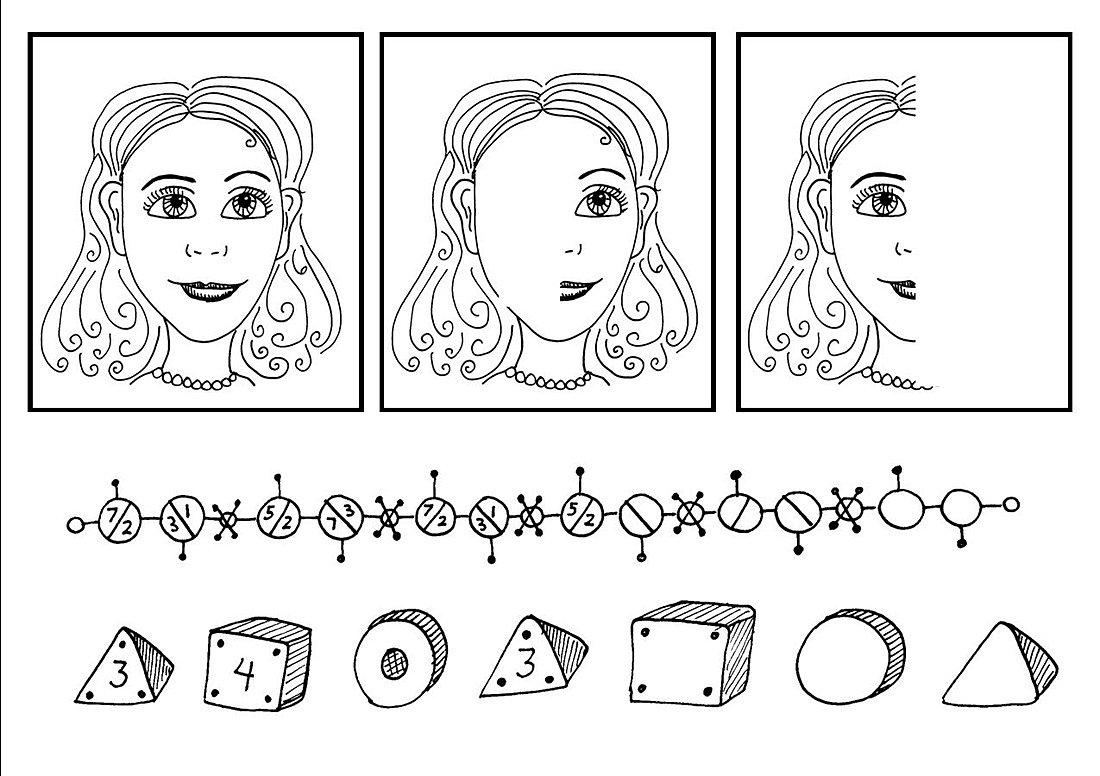 7
2
3
1
5
2
7
3
7
2
3
1
5
2

3
4
3