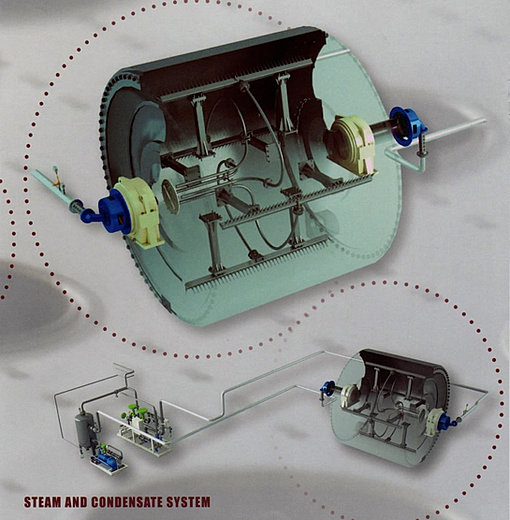 STEAM AND CONDENSATE SYSTEM