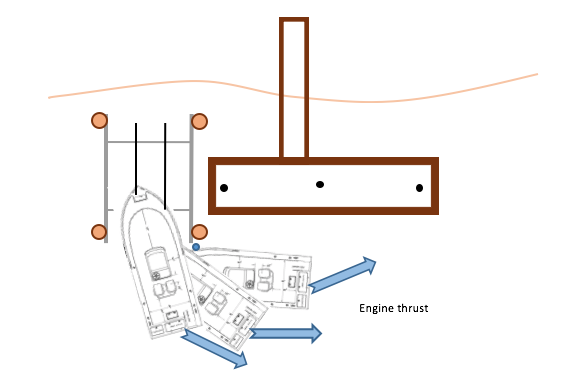 Engine thrust