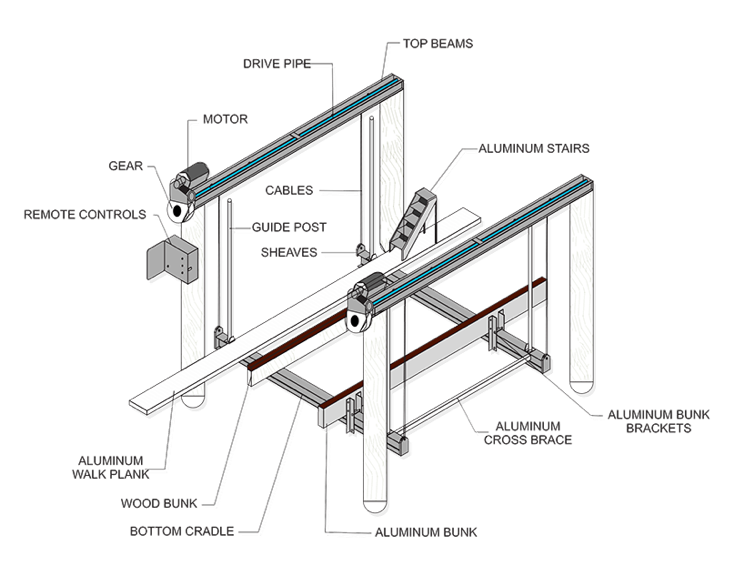 TOP BEAMS
DRIVE PIPE
MOTOR
GEAR
ALUMINUM STAIRS
CABLES
REMOTE CONTROLS
GUIDE POST
SHEAVES
ALUMINUM BUNK BRACKETS
ALUMINUM CROSS BRACE
ALUMINUM WALK PLANK
WOOD BUNK
BOTTOM CRADLE
ALUMINUM BUNK