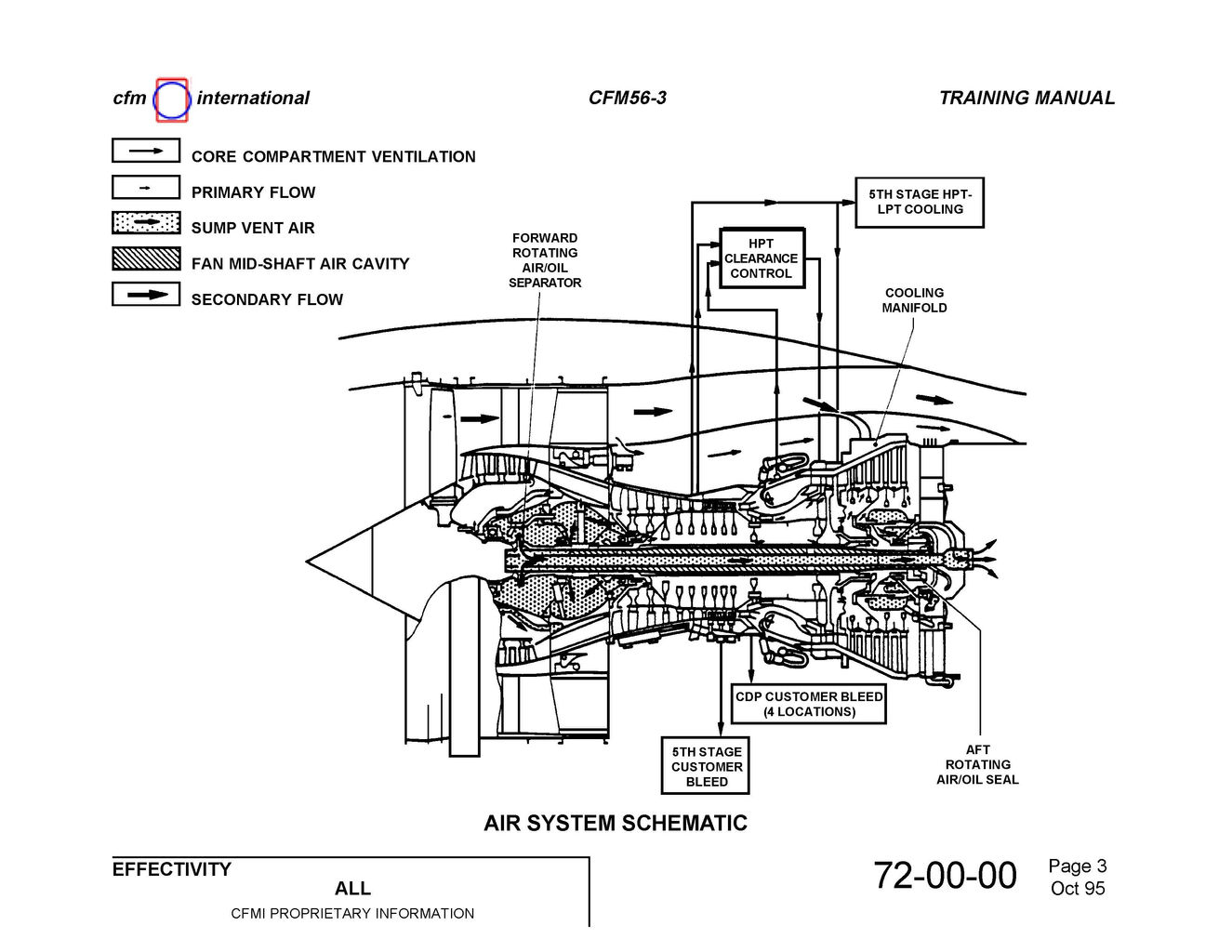 cfm international CFM56-3 TRAINING MANUAL

CORE COMPARTMENT VENTILATION
PRIMARY FLOW
SUMP VENT AIR
FAN MID-SHAFT AIR CAVITY
SECONDARY FLOW

FORWARD ROTATING AIR/OIL SEPARATOR

HPT CLEARANCE CONTROL

5TH STAGE HPT-LPT COOLING

COOLING MANIFOLD

CDP CUSTOMER BLEED (4 LOCATIONS)

5TH STAGE CUSTOMER BLEED

AFT ROTATING AIR/OIL SEAL

AIR SYSTEM SCHEMATIC

EFFECTIVITY
ALL
CFMI PROPRIETARY INFORMATION

72-00-00 Page 3
Oct 95