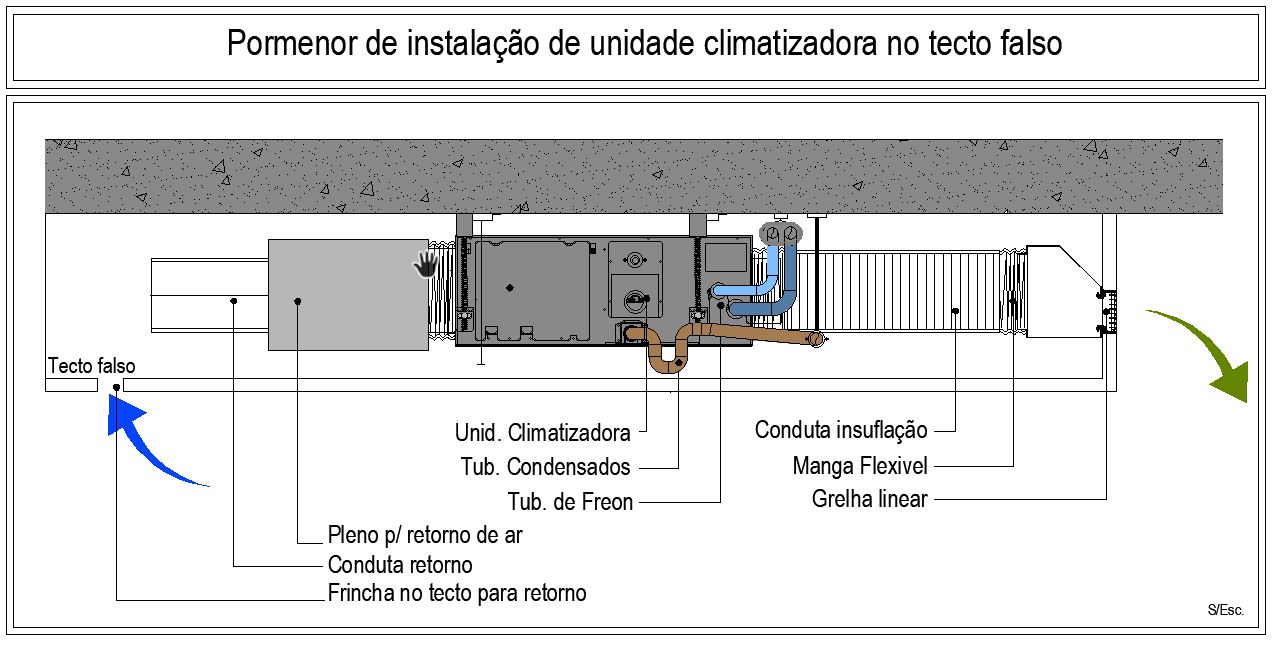 Pormenor de instalação de unidade climatizadora no tecto falso

Tecto falso

Unid. Climatizadora
Tub. Condensados
Tub. de Freon

Conduta insuflação
Manga Flexivel
Grelha linear

Pleno p/ retorno de ar
Conduta retorno
Frincha no tecto para retorno

S/Esc.