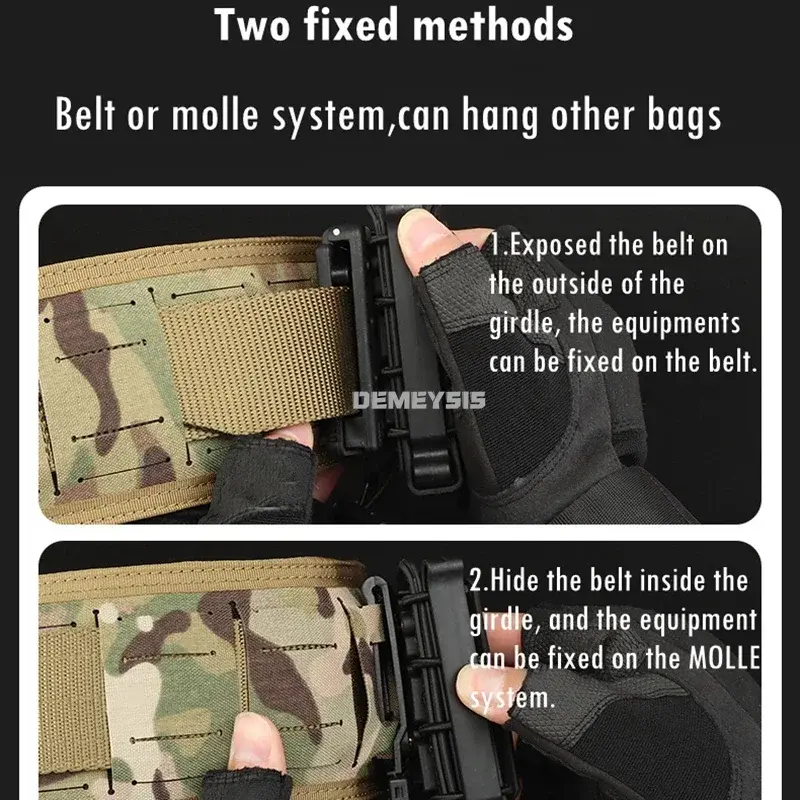 Two fixed methods

Belt or molle system,can hang other bags

1.Exposed the belt on the outside of the girdle, the equipments can be fixed on the belt.

DEMEYSIS

2.Hide the belt inside the girdle, and the equipment can be fixed on the MOLLE system.