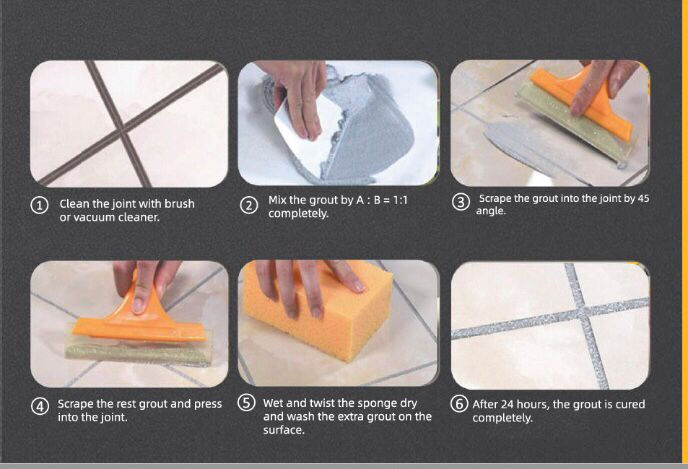 ① Clean the joint with brush or vacuum cleaner.

② Mix the grout by A : B = 1:1 completely.

③ Scrape the grout into the joint by 45 angle.

④ Scrape the rest grout and press into the joint.

⑤ Wet and twist the sponge dry and wash the extra grout on the surface.

⑥ After 24 hours, the grout is cured completely.