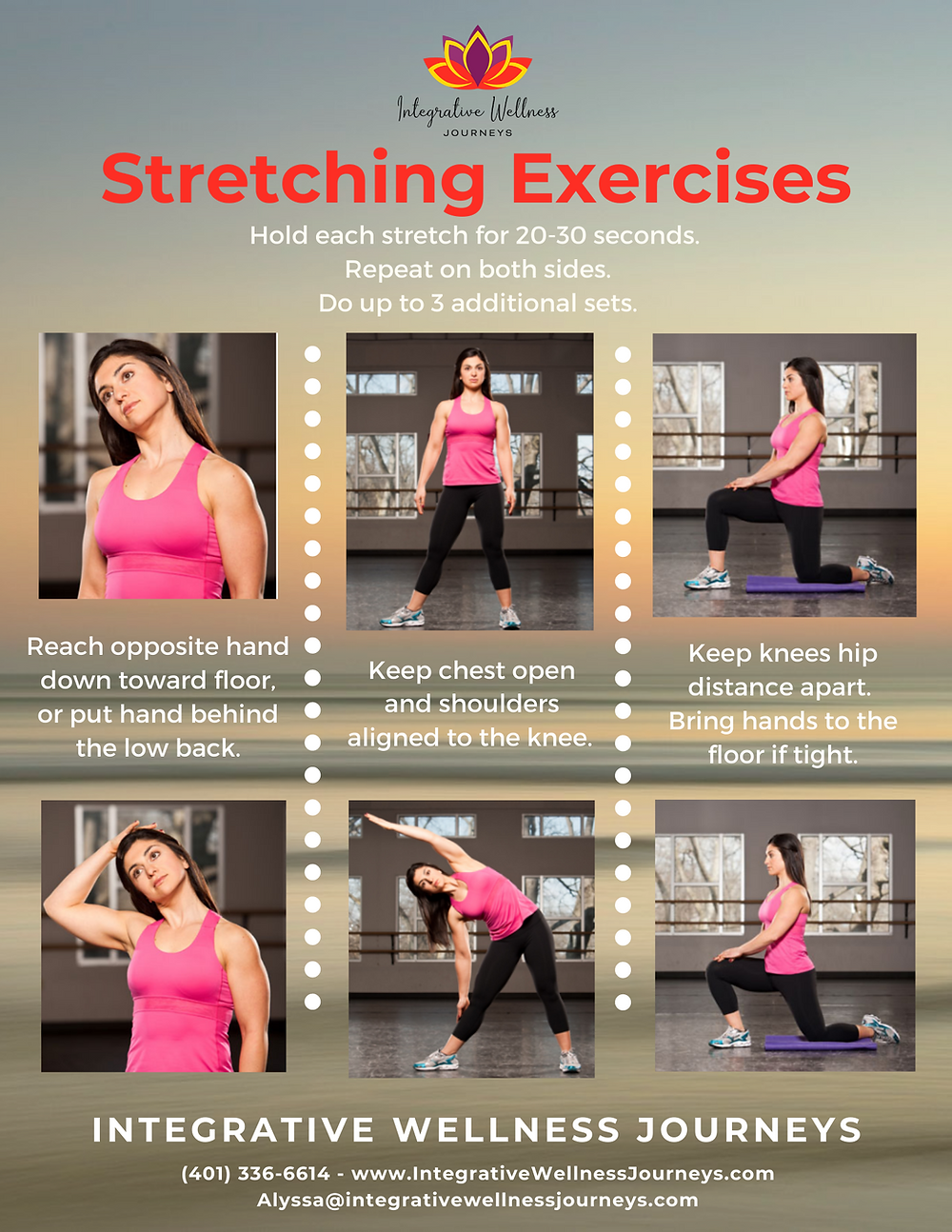 Integrative Wellness
JOURNEYS

Stretching Exercises

Hold each stretch for 20-30 seconds.
Repeat on both sides.
Do up to 3 additional sets.

Reach opposite hand down toward floor, or put hand behind the low back.

Keep chest open and shoulders aligned to the knee.

Keep knees hip distance apart. Bring hands to the floor if tight.

INTEGRATIVE WELLNESS JOURNEYS

(401) 336-6614 - www.IntegrativeWellnessJourneys.com
Alyssa@integrativewellnessjourneys.com