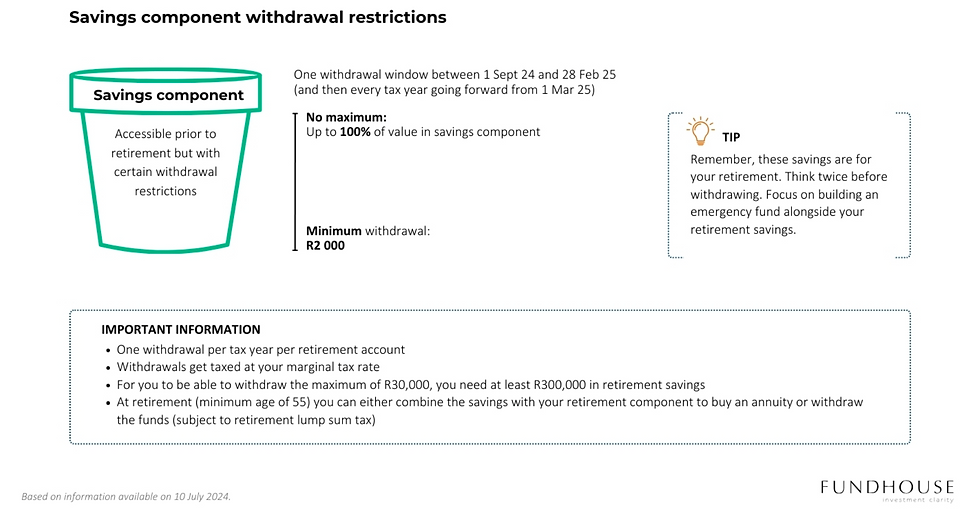 Savings component withdrawal restrictions

Savings component

Accessible prior to retirement but with certain withdrawal restrictions

One withdrawal window between 1 Sept 24 and 28 Feb 25 (and then every tax year going forward from 1 Mar 25)

No maximum:
Up to 100% of value in savings component

Minimum withdrawal:
R2 000

TIP
Remember, these savings are for your retirement. Think twice before withdrawing. Focus on building an emergency fund alongside your retirement savings.

IMPORTANT INFORMATION
• One withdrawal per tax year per retirement account
• Withdrawals get taxed at your marginal tax rate
• For you to be able to withdraw the maximum of R30,000, you need at least R300,000 in retirement savings
• At retirement (minimum age of 55) you can either combine the savings with your retirement component to buy an annuity or withdraw the funds (subject to retirement lump sum tax)

Based on information available on 10 July 2024.

FUNDHOUSE
investment clarity