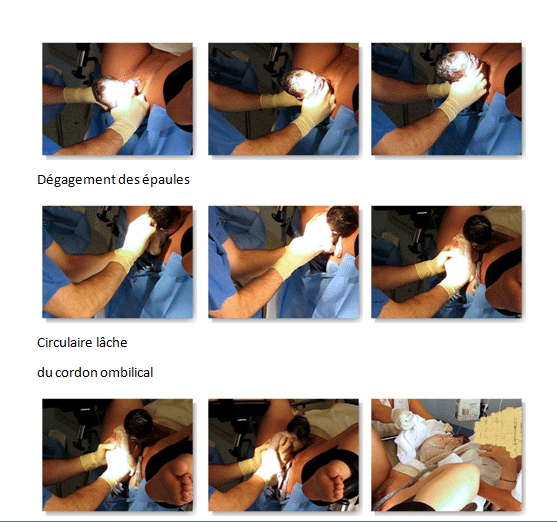 Dégagement des épaules

Circulaire lâche

du cordon ombilical