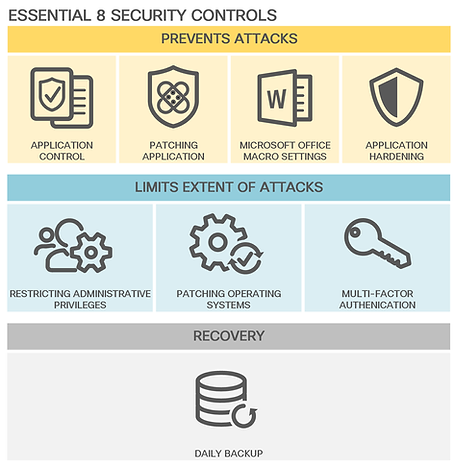 ESSENTIAL 8 SECURITY CONTROLS

PREVENTS ATTACKS

W

APPLICATION CONTROL

PATCHING APPLICATION

MICROSOFT OFFICE MACRO SETTINGS

APPLICATION HARDENING

LIMITS EXTENT OF ATTACKS

RESTRICTING ADMINISTRATIVE PRIVILEGES

PATCHING OPERATING SYSTEMS

MULTI-FACTOR AUTHENICATION

RECOVERY

DAILY BACKUP