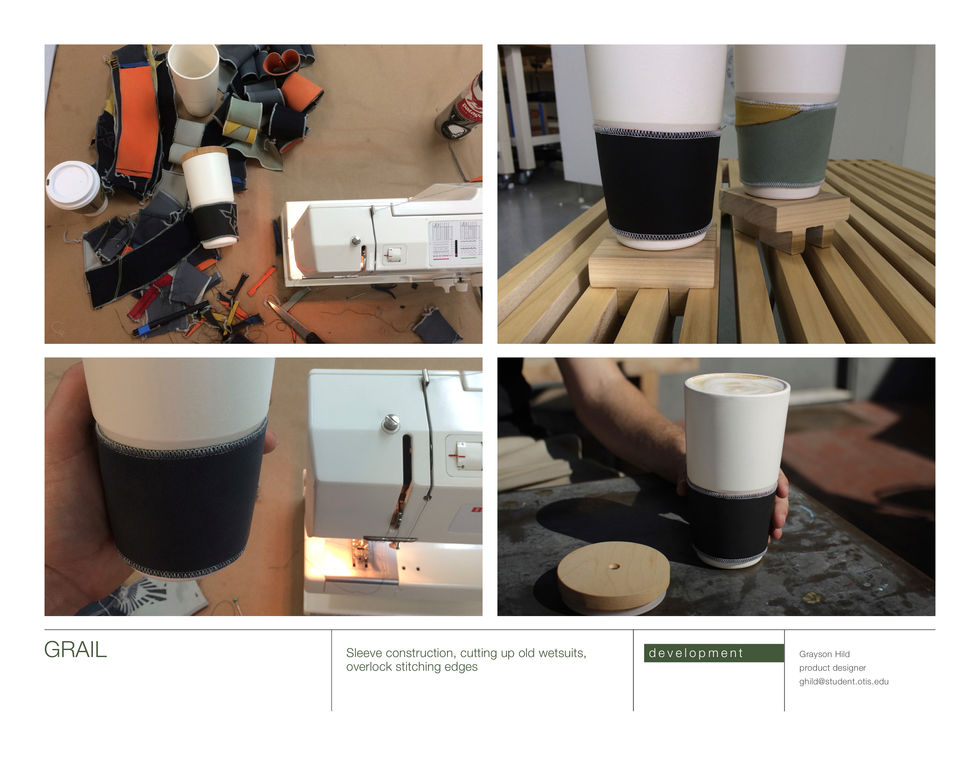 GRAIL

Sleeve construction, cutting up old wetsuits, overlock stitching edges

development

Grayson Hild
product designer
ghild@student.otis.edu