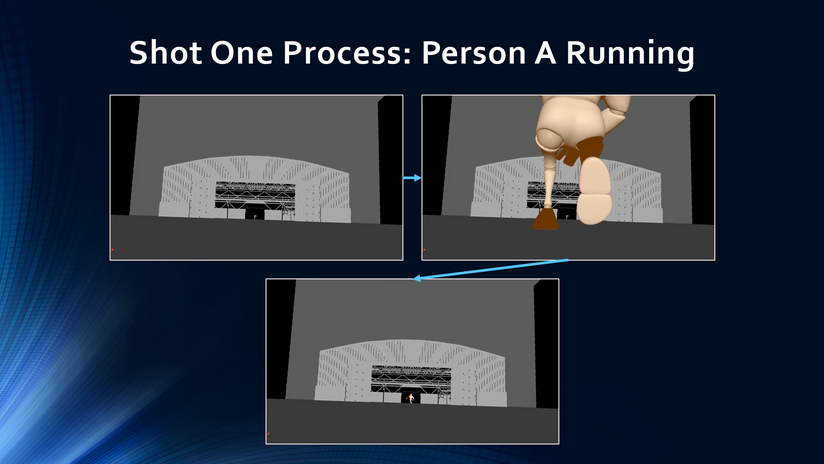 Shot One Process: Person A Running