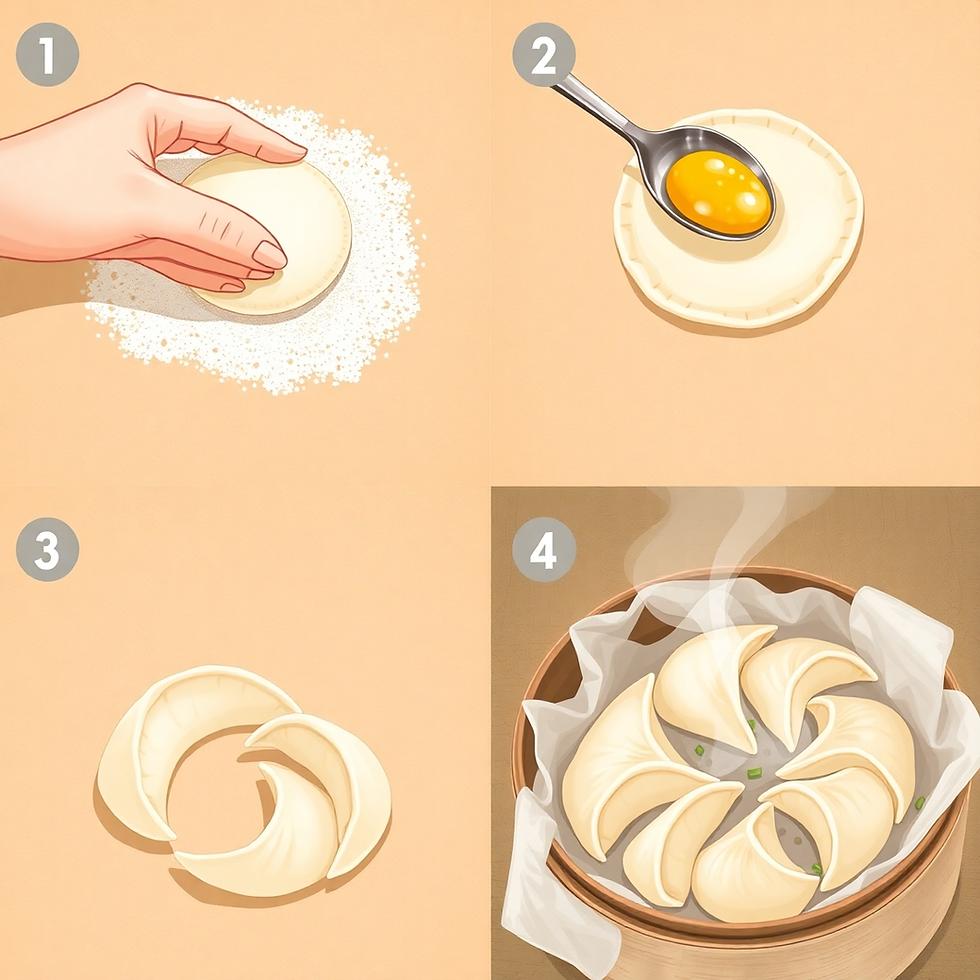 1

2

3

4