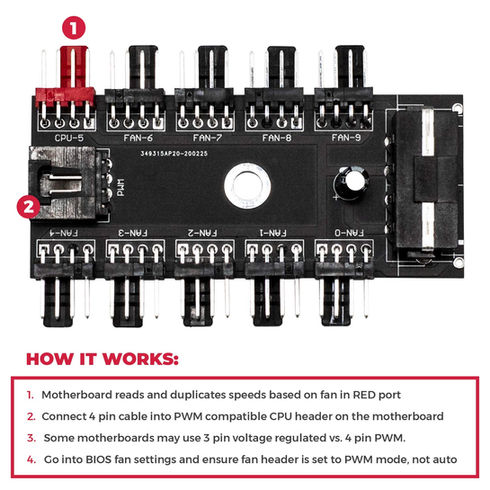 1

CPU-5 FAN-6 FAN-7 FAN-8 FAN-9

349315AP20-200225

PWM

2

FAN-4 FAN-3 FAN-2 FAN-1 FAN-0

HOW IT WORKS:

1. Motherboard reads and duplicates speeds based on fan in RED port
2. Connect 4 pin cable into PWM compatible CPU header on the motherboard
3. Some motherboards may use 3 pin voltage regulated vs. 4 pin PWM.
4. Go into BIOS fan settings and ensure fan header is set to PWM mode, not auto