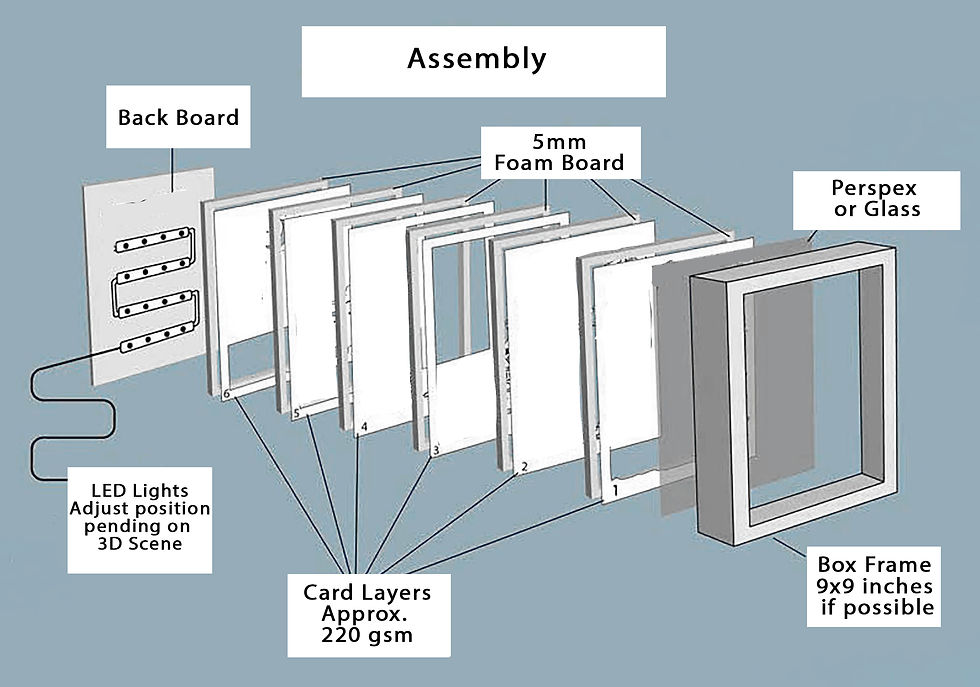 Assembly

Back Board

5mm
Foam Board

Perspex
or Glass

6
5
4
3
2
1

LED Lights
Adjust position
pending on
3D Scene

Card Layers
Approx.
220 gsm

Box Frame
9x9 inches
if possible