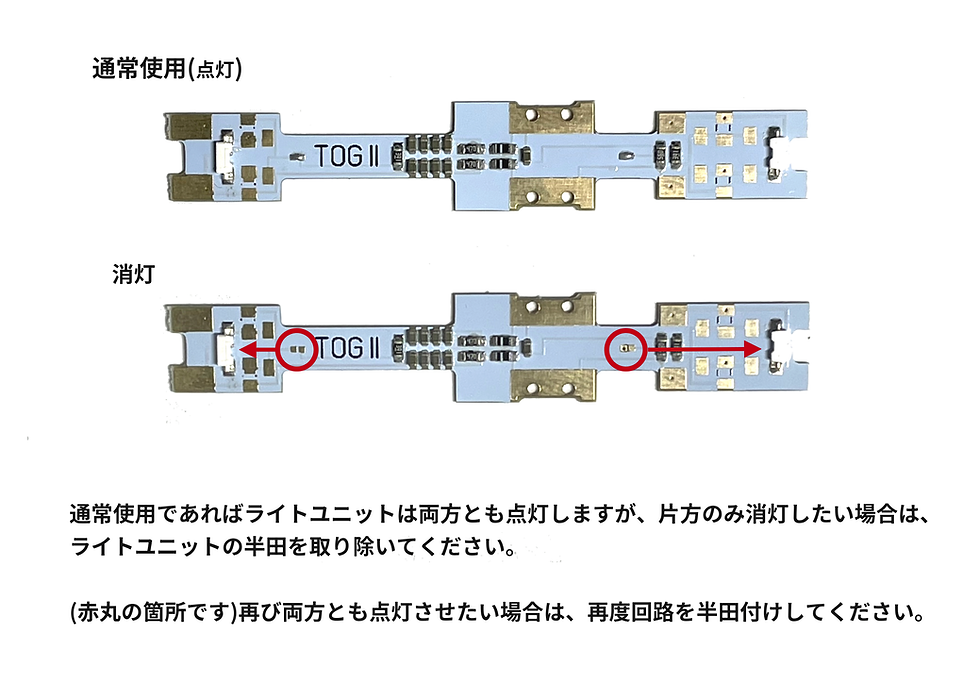 通常使用(点灯)

TOG II

消灯

TOG II

通常使用であればライトユニットは両方とも点灯しますが、片方のみ消灯したい場合は、ライトユニットの半田を取り除いてください。

(赤丸の箇所です)再び両方とも点灯させたい場合は、再度回路を半田付けしてください。