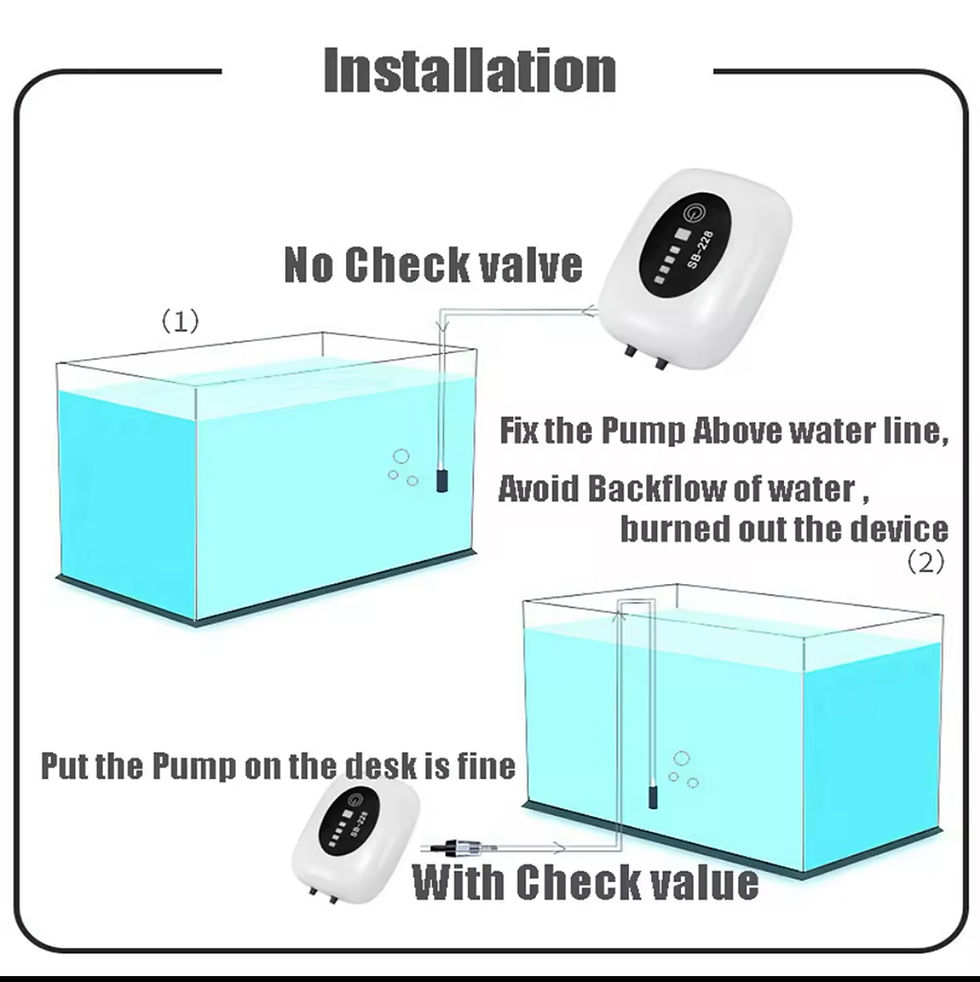 Installation

No Check valve

SB-228

(1)

Fix the Pump Above water line,

Avoid Backflow of water ,
burned out the device

(2)

Put the Pump on the desk is fine

SB-228

With Check value