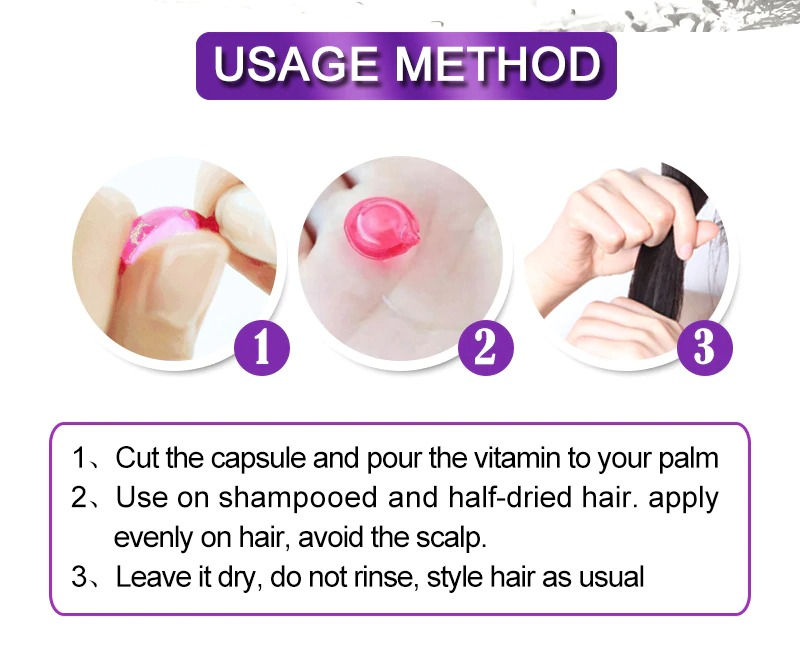 USAGE METHOD

1

2

3

1、Cut the capsule and pour the vitamin to your palm
2、Use on shampooed and half-dried hair. apply evenly on hair, avoid the scalp.
3、Leave it dry, do not rinse, style hair as usual