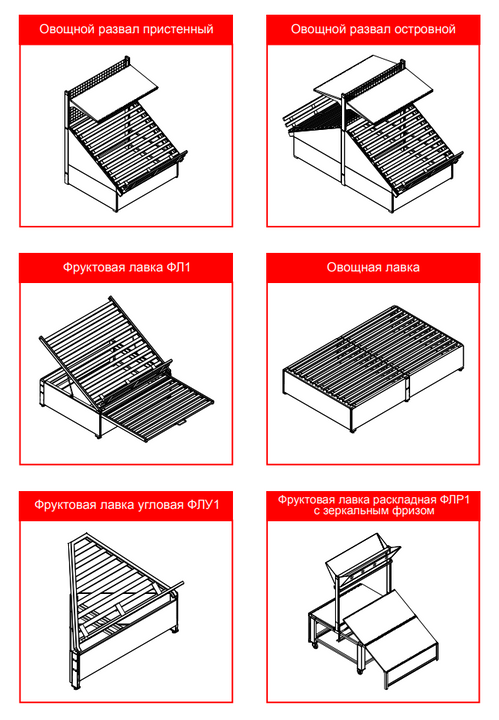 Овощной развал пристенный

Овощной развал островной

Фруктовая лавка ФЛ1

Овощная лавка

Фруктовая лавка угловая ФЛУ1

Фруктовая лавка раскладная ФЛР1 с зеркальным фризом