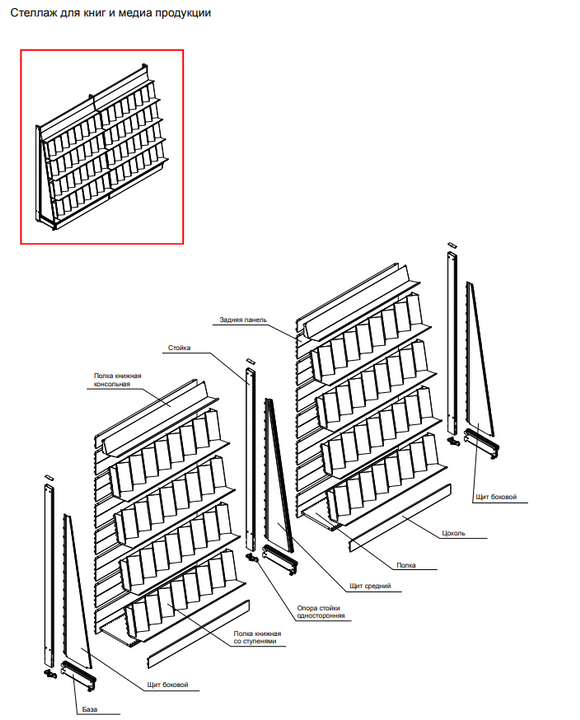 Стеллаж для книг и медиа продукции

Задняя панель

Стойка

Полка книжная консольная

Щит боковой

Цоколь

Полка

Щит средний

Опора стойки односторонняя

Полка книжная со ступенями

Щит боковой

База