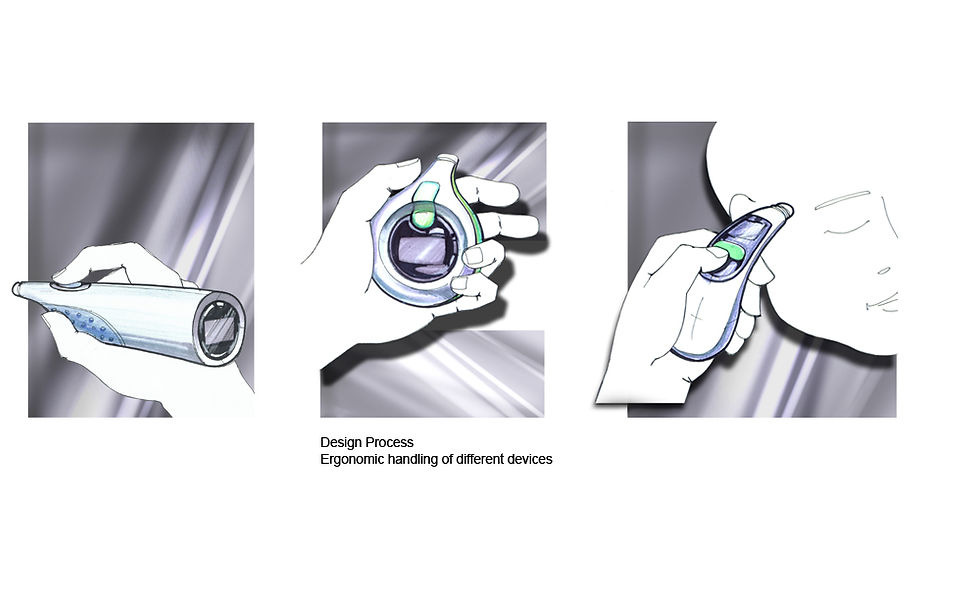 Design Process
Ergonomic handling of different devices