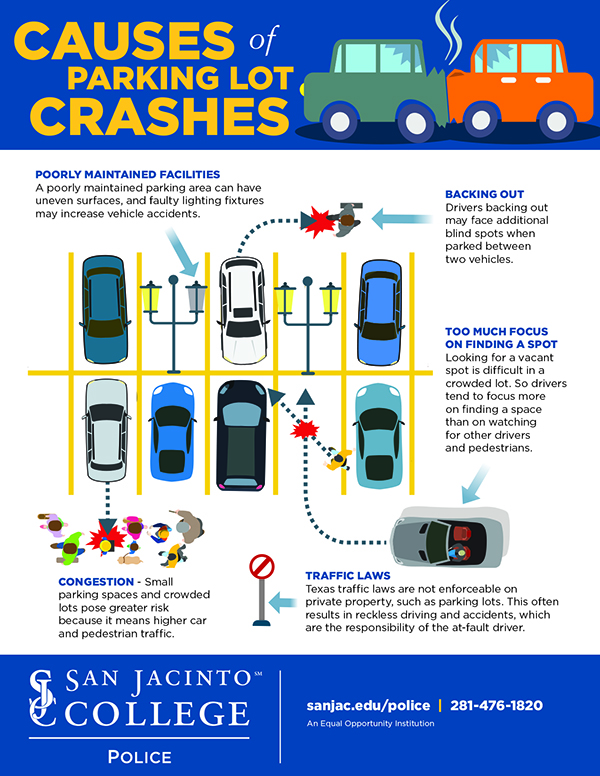 CAUSES of PARKING LOT CRASHES

POORLY MAINTAINED FACILITIES
A poorly maintained parking area can have uneven surfaces, and faulty lighting fixtures may increase vehicle accidents.

BACKING OUT
Drivers backing out may face additional blind spots when parked between two vehicles.

TOO MUCH FOCUS ON FINDING A SPOT
Looking for a vacant spot is difficult in a crowded lot. So drivers tend to focus more on finding a space than on watching for other drivers and pedestrians.

CONGESTION - Small parking spaces and crowded lots pose greater risk because it means higher car and pedestrian traffic.

TRAFFIC LAWS
Texas traffic laws are not enforceable on private property, such as parking lots. This often results in reckless driving and accidents, which are the responsibility of the at-fault driver.

SJC SAN JACINTO℠ COLLEGE
POLICE

sanjac.edu/police | 281-476-1820
An Equal Opportunity Institution