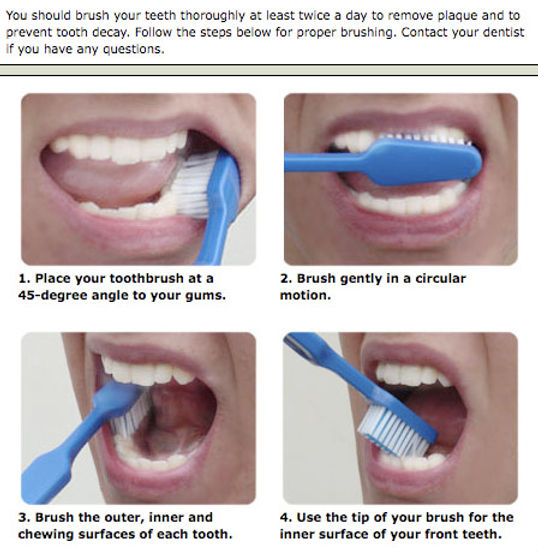 You should brush your teeth thoroughly at least twice a day to remove plaque and to prevent tooth decay. Follow the steps below for proper brushing. Contact your dentist if you have any questions.

1. Place your toothbrush at a 45-degree angle to your gums.

2. Brush gently in a circular motion.

3. Brush the outer, inner and chewing surfaces of each tooth.

4. Use the tip of your brush for the inner surface of your front teeth.