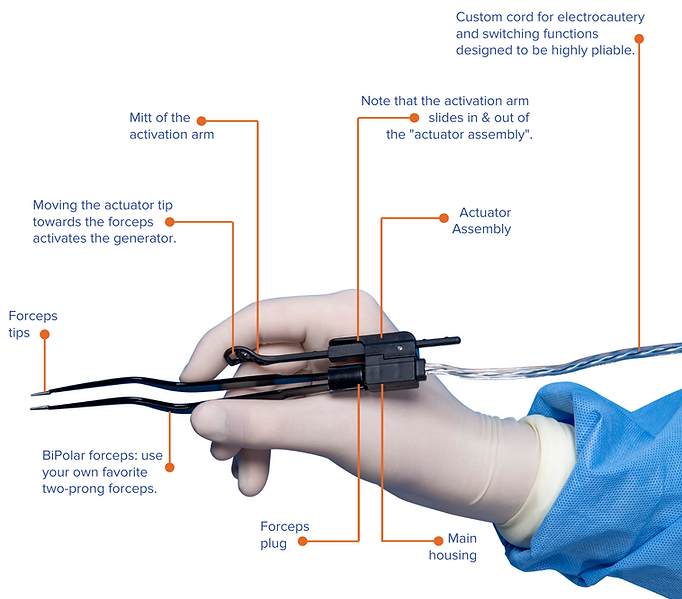 Custom cord for electrocautery and switching functions designed to be highly pliable.

Mitt of the activation arm

Note that the activation arm slides in & out of the "actuator assembly".

Moving the actuator tip towards the forceps activates the generator.

Actuator Assembly

Forceps tips

BiPolar forceps: use your own favorite two-prong forceps.

Forceps plug

Main housing