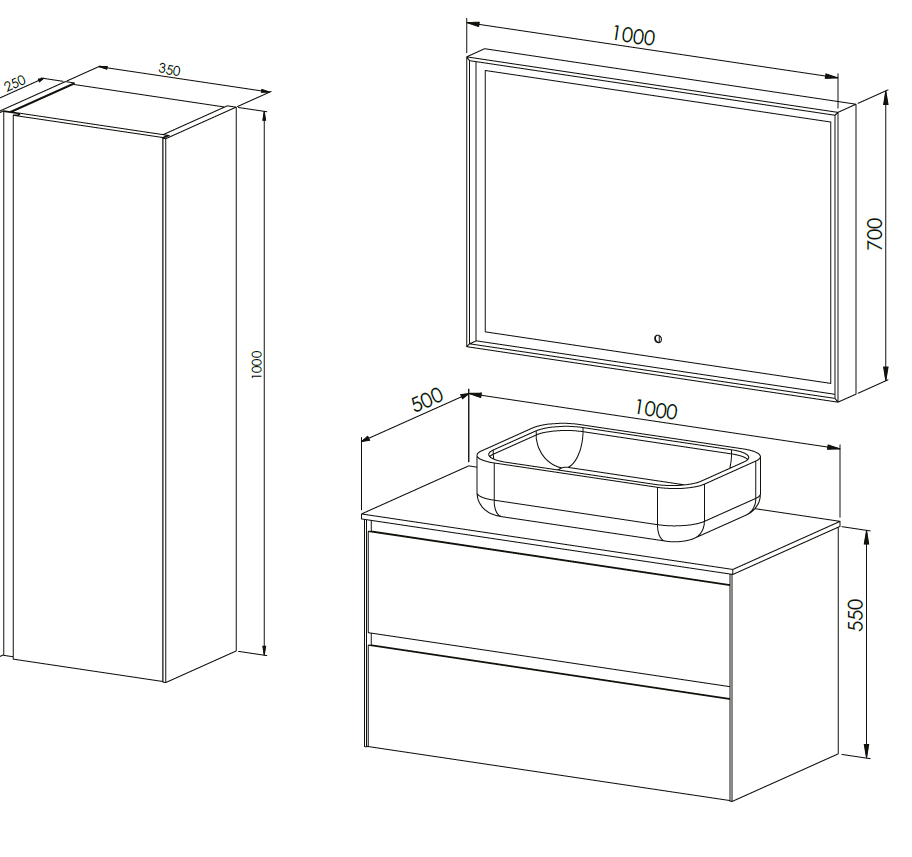 250
350
1000
1000
700
500
1000
550