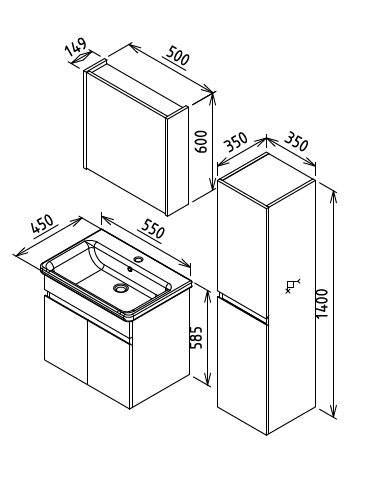 149
500
600
350
350
450
550
585
1400