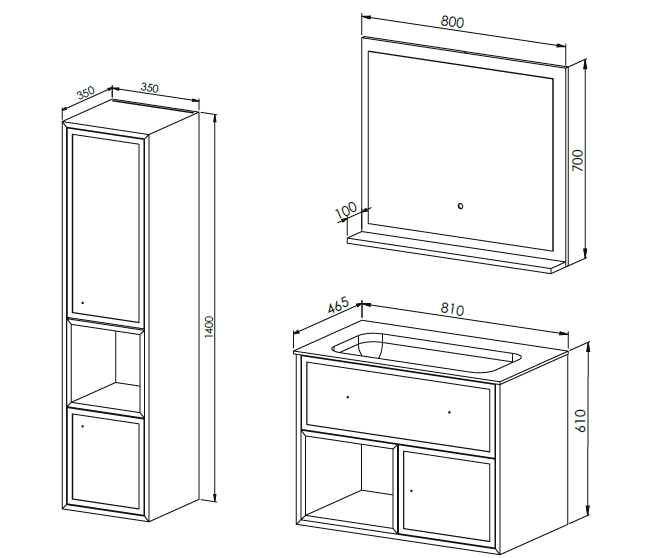 350
350
1400
800
700
100
465
810
610