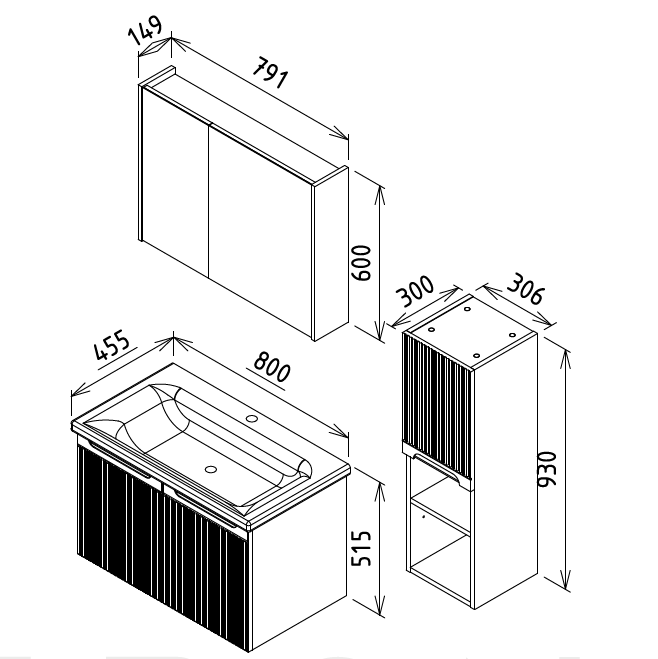 149
791
600
300
306
455
800
930
515