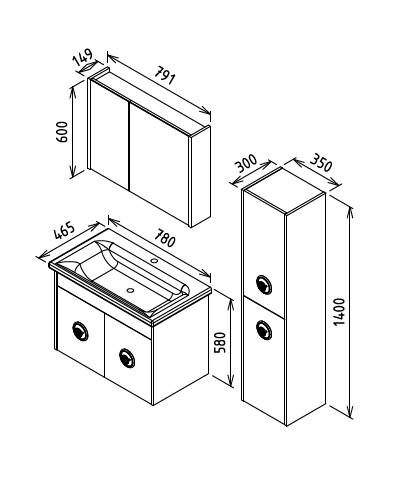 149
791
600
300
350
465
780
580
1400