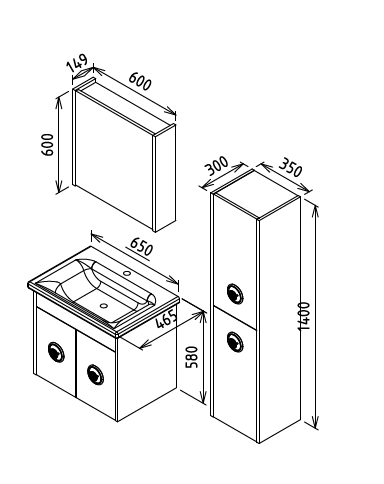 149
600
600
300
350
650
465
580
1400