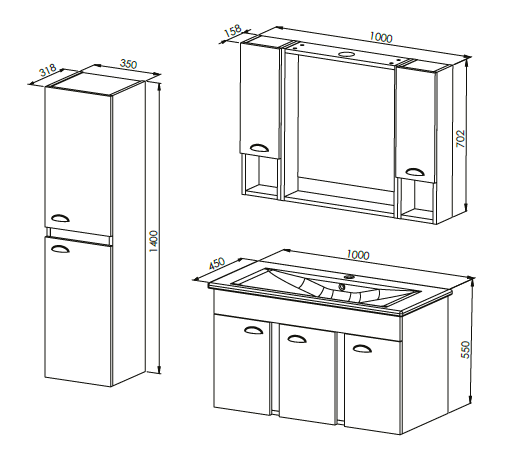 318
350
1400
158
1000
702
450
1000
550