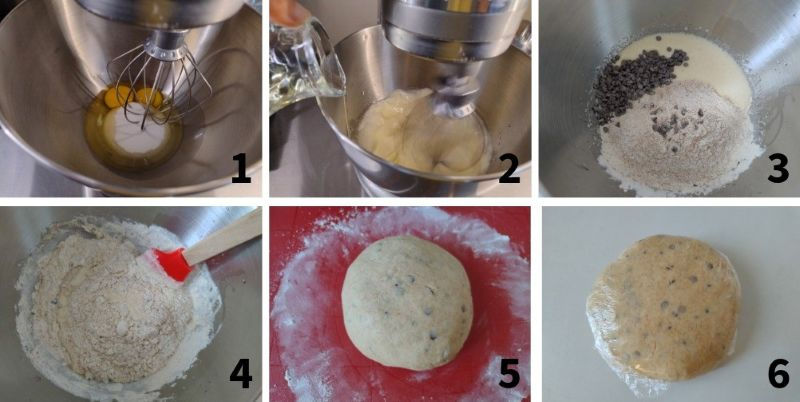 1
2
3
4
5
6