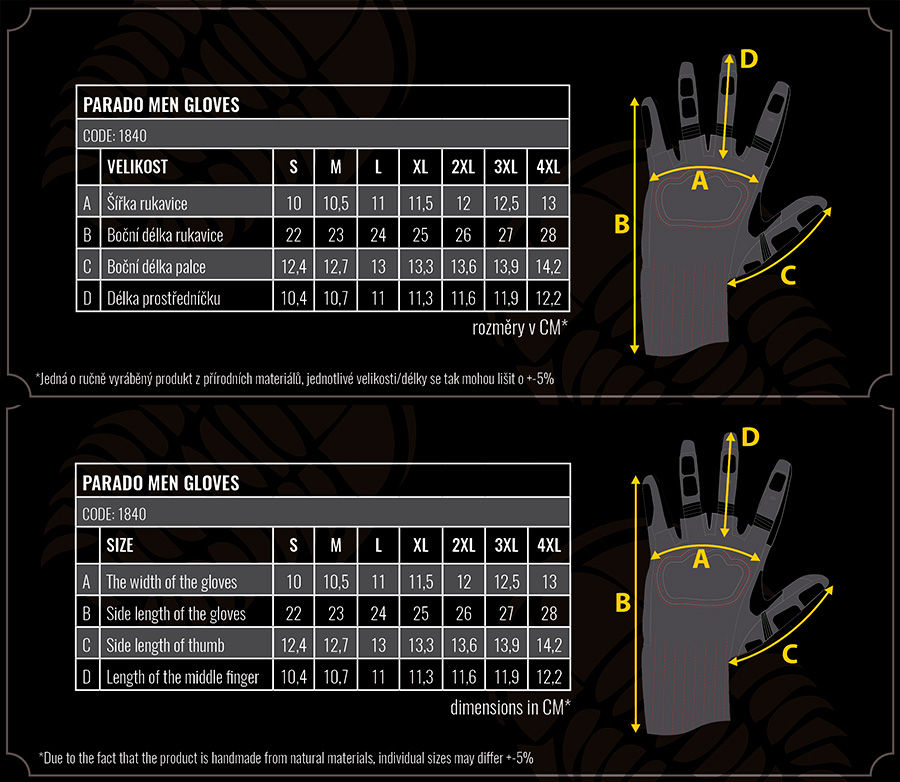 PARADO MEN GLOVES

CODE: 1840

| | VELIKOST | S | M | L | XL | 2XL | 3XL | 4XL |
|---|---|---|---|---|---|---|---|---|
| A | Šířka rukavice | 10 | 10,5 | 11 | 11,5 | 12 | 12,5 | 13 |
| B | Boční délka rukavice | 22 | 23 | 24 | 25 | 26 | 27 | 28 |
| C | Boční délka palce | 12,4 | 12,7 | 13 | 13,3 | 13,6 | 13,9 | 14,2 |
| D | Délka prostředníčku | 10,4 | 10,7 | 11 | 11,3 | 11,6 | 11,9 | 12,2 |

rozměry v CM*

*Jedná o ručně vyráběný produkt z přírodních materiálů, jednotlivé velikosti/délky se tak mohou lišit o +-5%

D A B C

PARADO MEN GLOVES

CODE: 1840

| | SIZE | S | M | L | XL | 2XL | 3XL | 4XL |
|---|---|---|---|---|---|---|---|---|
| A | The width of the gloves | 10 | 10,5 | 11 | 11,5 | 12 | 12,5 | 13 |
| B | Side length of the gloves | 22 | 23 | 24 | 25 | 26 | 27 | 28 |
| C | Side length of thumb | 12,4 | 12,7 | 13 | 13,3 | 13,6 | 13,9 | 14,2 |
| D | Length of the middle finger | 10,4 | 10,7 | 11 | 11,3 | 11,6 | 11,9 | 12,2 |

dimensions in CM*

*Due to the fact that the product is handmade from natural materials, individual sizes may differ +-5%

D A B C