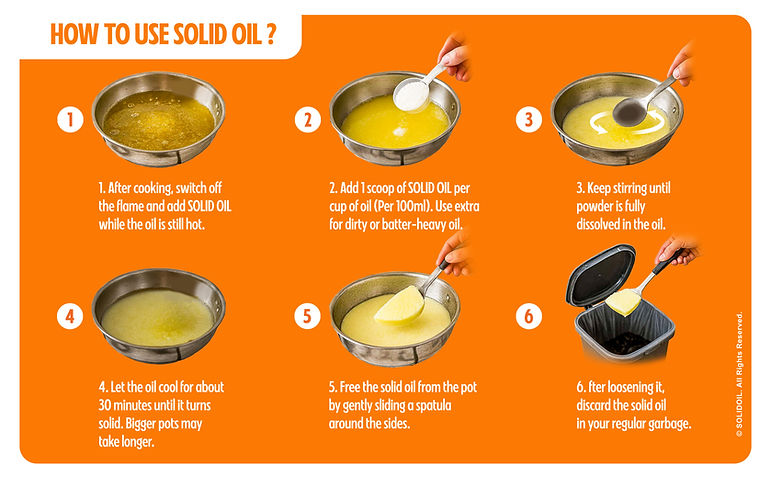 HOW TO USE SOLID OIL ?

1

1. After cooking, switch off the flame and add SOLID OIL while the oil is still hot.

2

2. Add 1 scoop of SOLID OIL per cup of oil (Per 100ml). Use extra for dirty or batter-heavy oil.

3

3. Keep stirring until powder is fully dissolved in the oil.

4

4. Let the oil cool for about 30 minutes until it turns solid. Bigger pots may take longer.

5

5. Free the solid oil from the pot by gently sliding a spatula around the sides.

6

6. fter loosening it, discard the solid oil in your regular garbage.

© SOLIDOIL. All Rights Reserved.