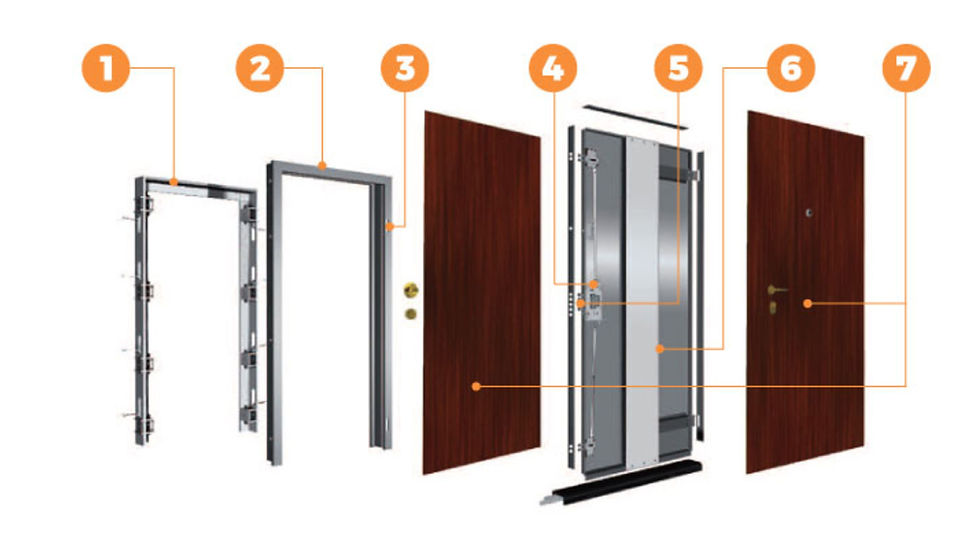 1
2
3
4
5
6
7