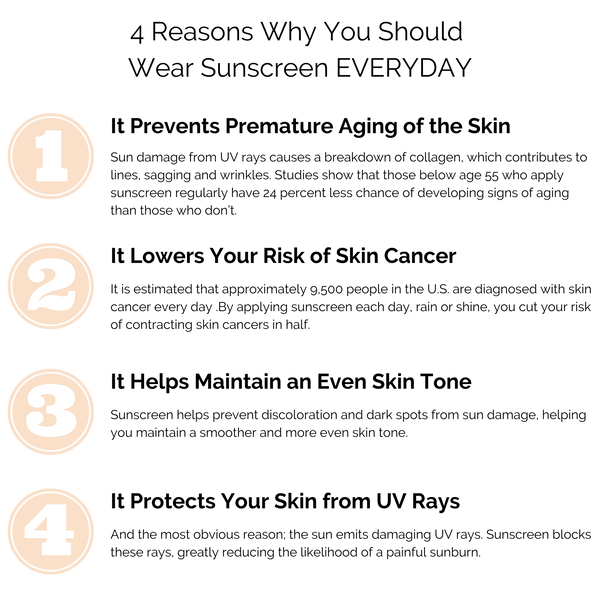 4 Reasons Why You Should Wear Sunscreen EVERYDAY

1

It Prevents Premature Aging of the Skin

Sun damage from UV rays causes a breakdown of collagen, which contributes to lines, sagging and wrinkles. Studies show that those below age 55 who apply sunscreen regularly have 24 percent less chance of developing signs of aging than those who don't.

2

It Lowers Your Risk of Skin Cancer

It is estimated that approximately 9,500 people in the U.S. are diagnosed with skin cancer every day .By applying sunscreen each day, rain or shine, you cut your risk of contracting skin cancers in half.

3

It Helps Maintain an Even Skin Tone

Sunscreen helps prevent discoloration and dark spots from sun damage, helping you maintain a smoother and more even skin tone.

4

It Protects Your Skin from UV Rays

And the most obvious reason; the sun emits damaging UV rays. Sunscreen blocks these rays, greatly reducing the likelihood of a painful sunburn.