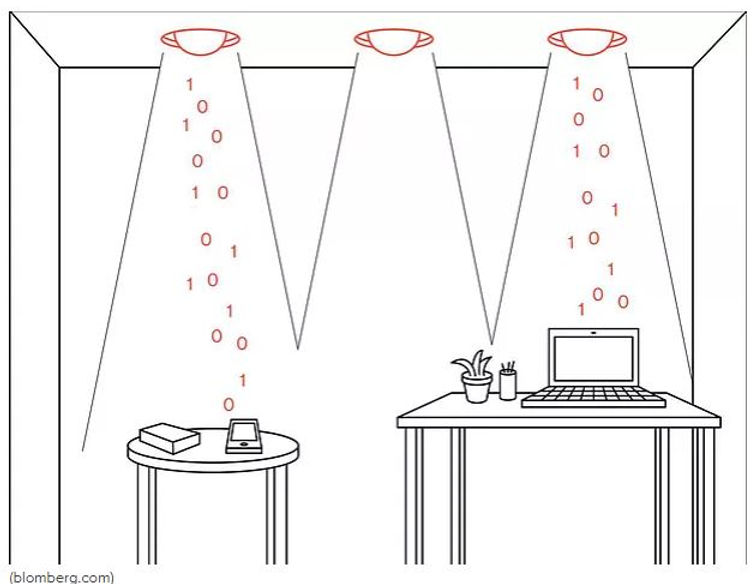 1 0
1 0
0
1 0
0 1
1 0
1
0 0
1
0

1 0
0
1 0
0 1
1 0
1
1 0 0

(blomberg.com)