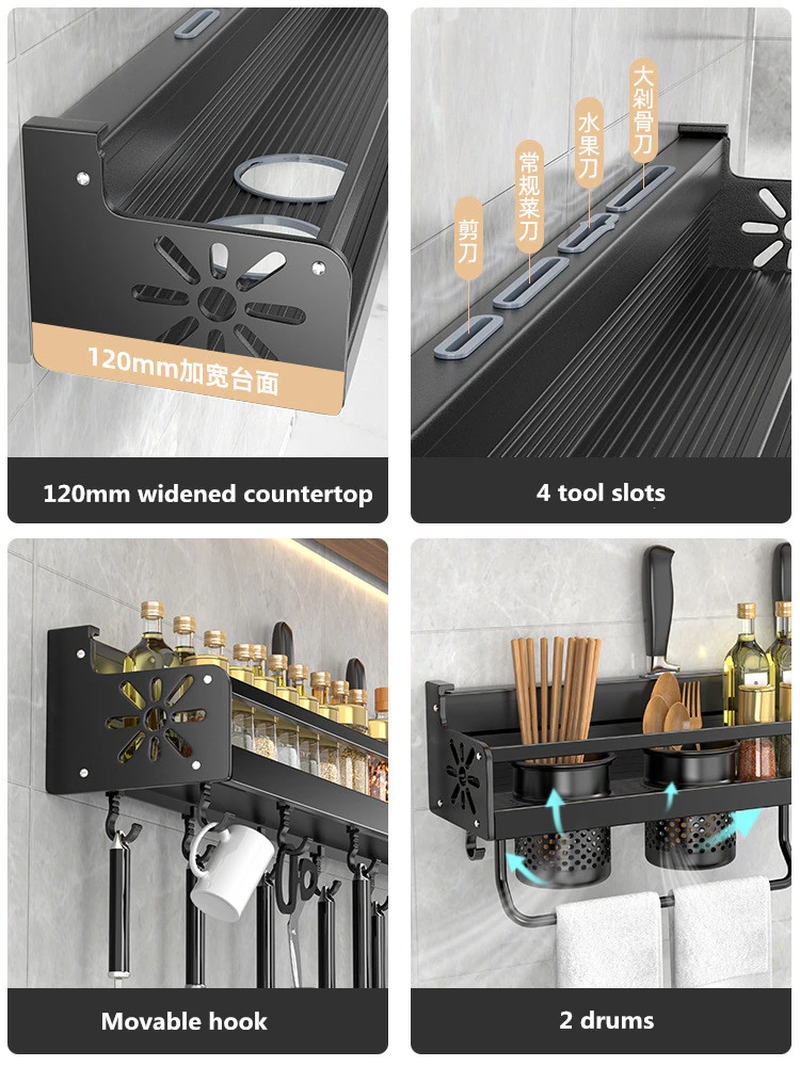 120mm加宽台面

120mm widened countertop

剪刀

常规菜刀

水果刀

大剁骨刀

4 tool slots

Movable hook

2 drums